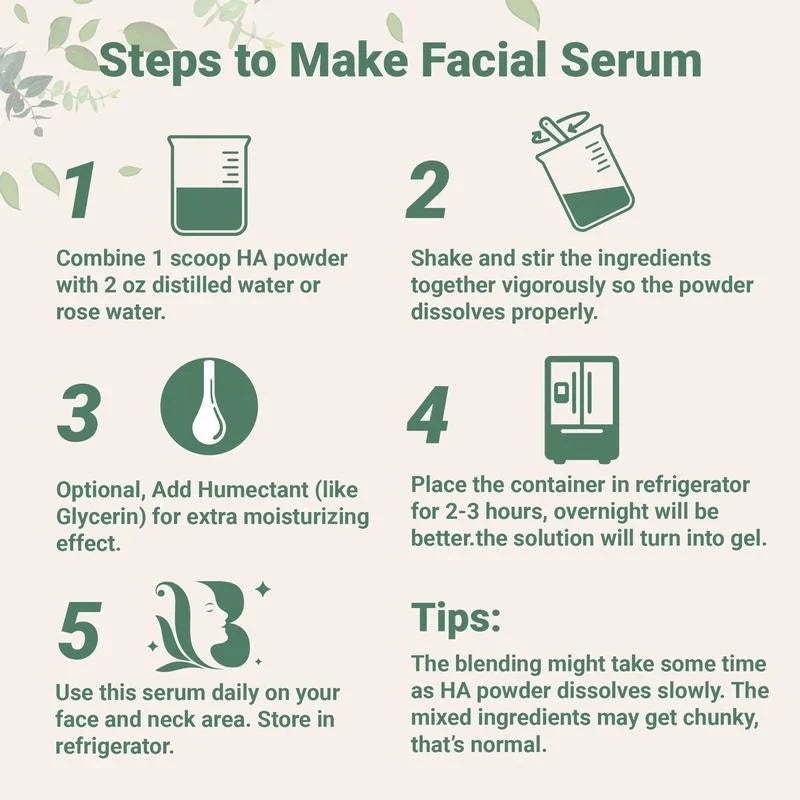 Steps to Make Facial Serum

1

Combine 1 scoop HA powder with 2 oz distilled water or rose water.

2

Shake and stir the ingredients together vigorously so the powder dissolves properly.

3

Optional, Add Humectant (like Glycerin) for extra moisturizing effect.

4

Place the container in refrigerator for 2-3 hours, overnight will be better.the solution will turn into gel.

5

Use this serum daily on your face and neck area. Store in refrigerator.

Tips:

The blending might take some time as HA powder dissolves slowly. The mixed ingredients may get chunky, that's normal.